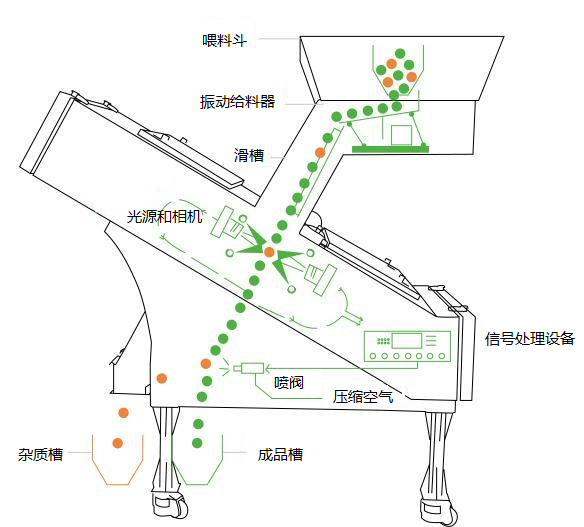 喂料斗

振动给料器

滑槽

光源和相机

信号处理设备

喷阀

压缩空气

杂质槽

成品槽